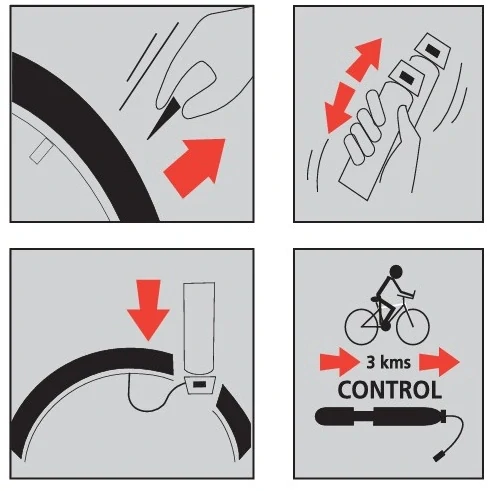 3 kms
CONTROL